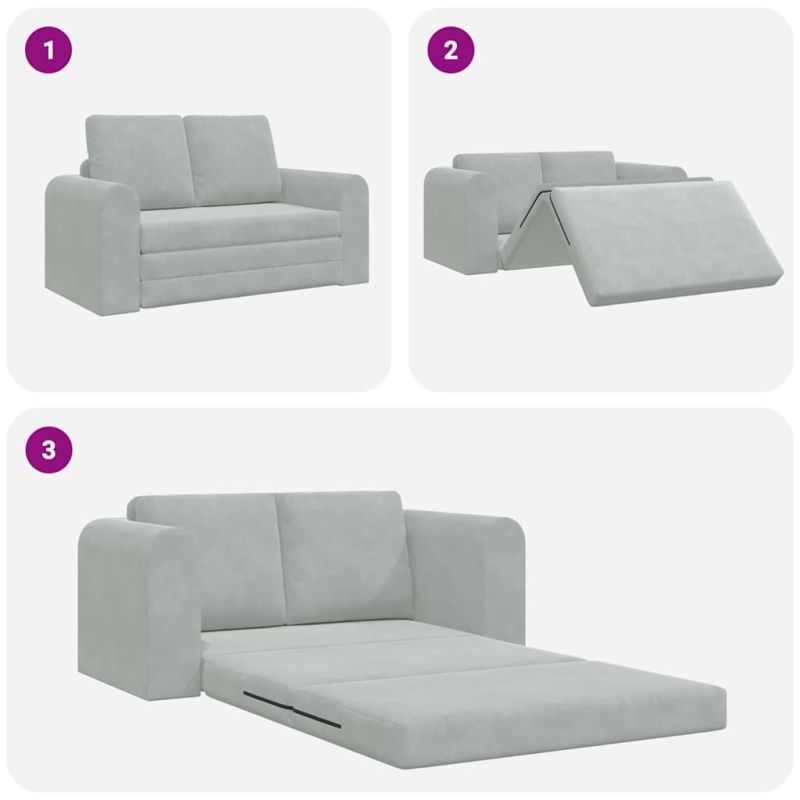 1

2

3