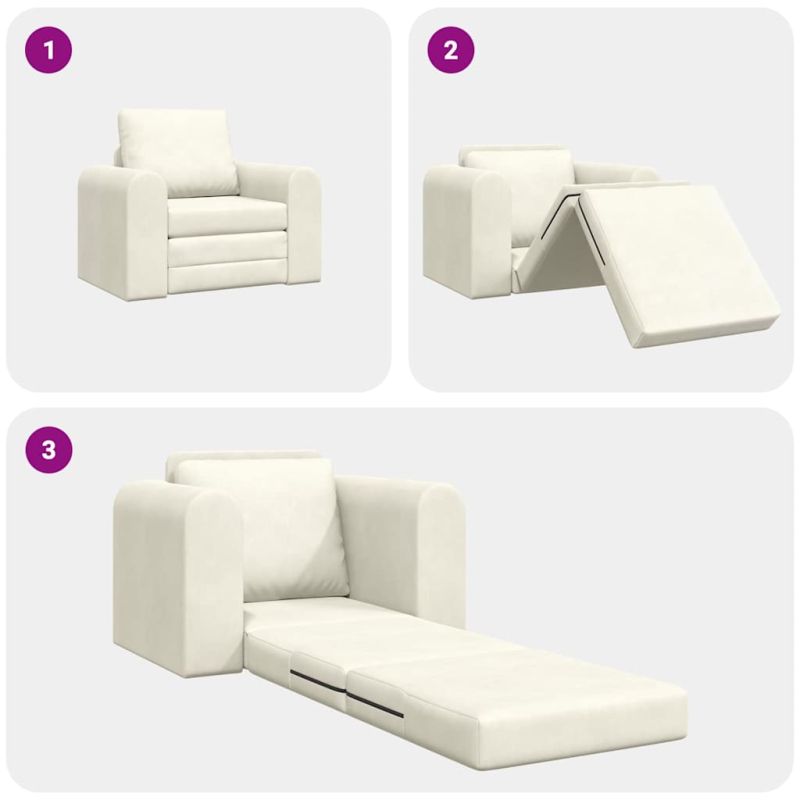 1

2

3