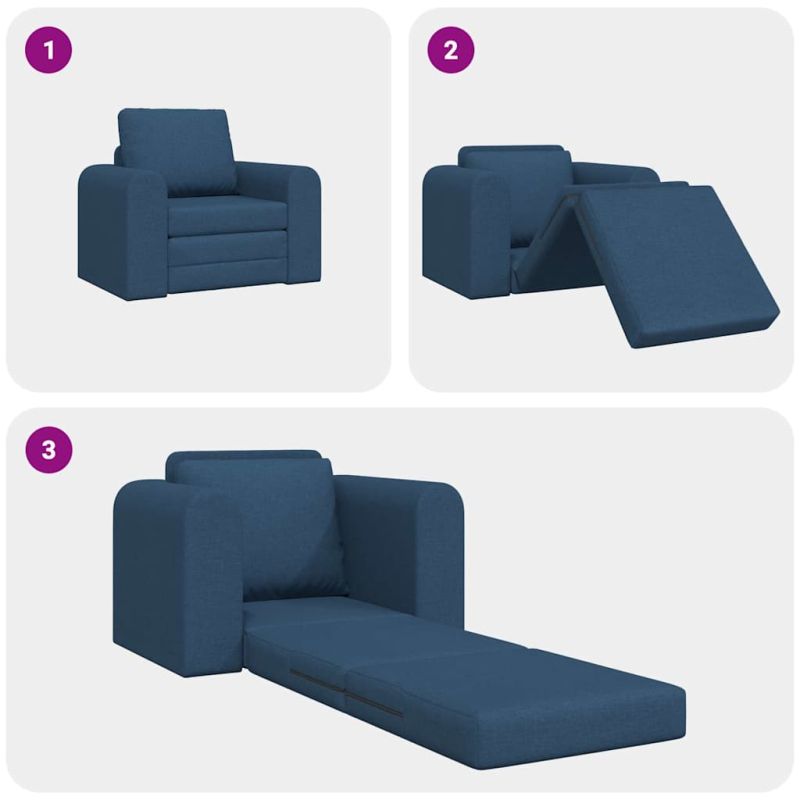 1

2

3