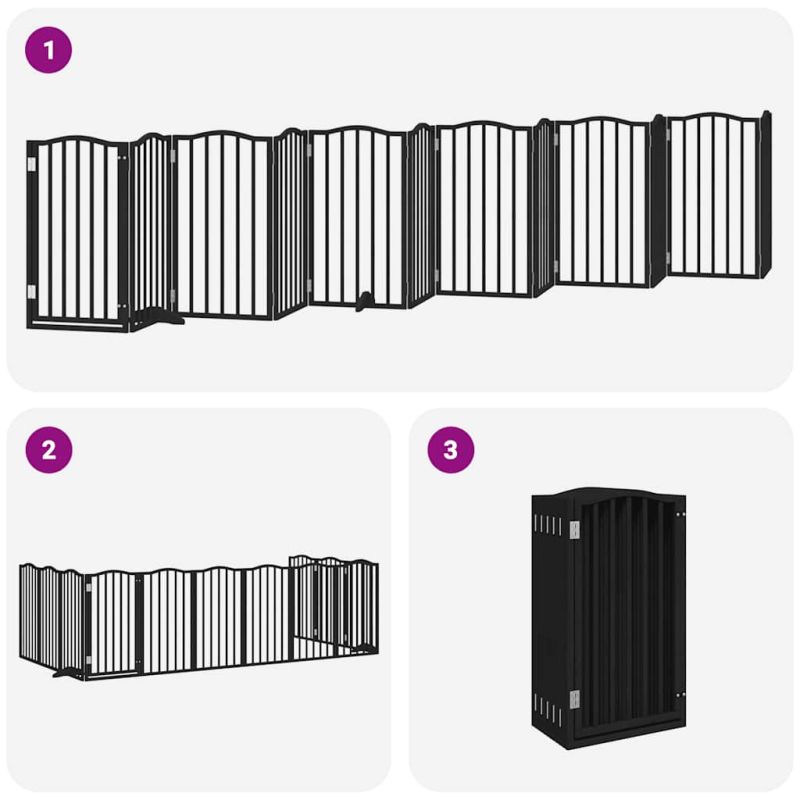 1

2

3