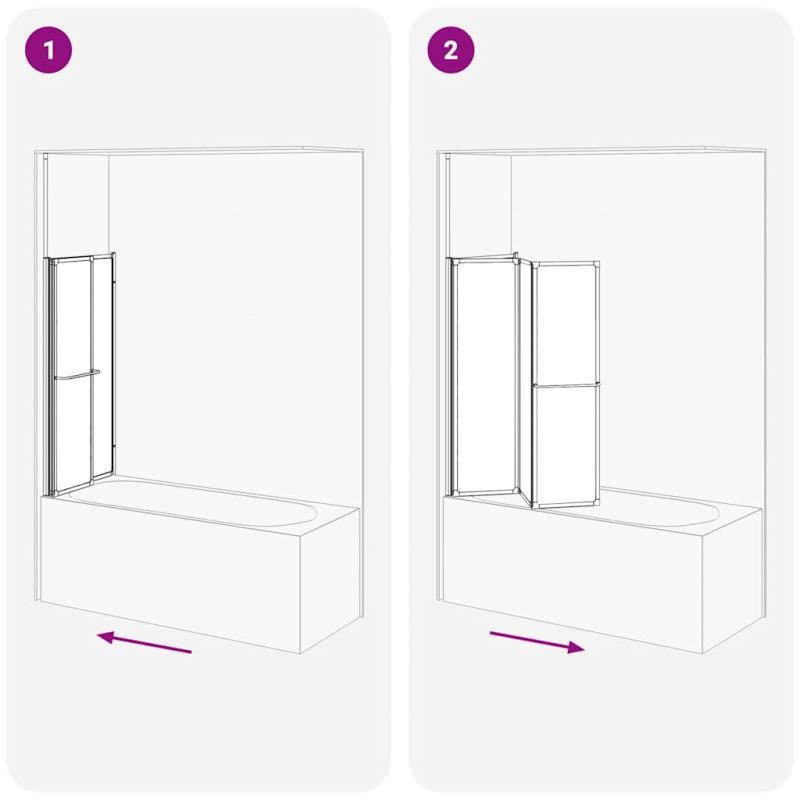 1

2