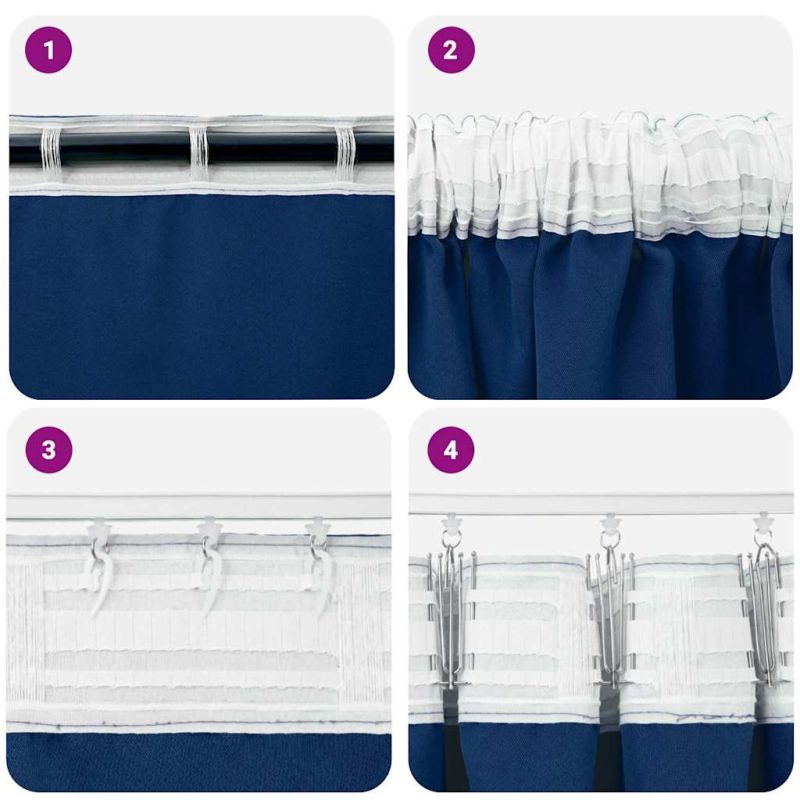 1
2
3
4