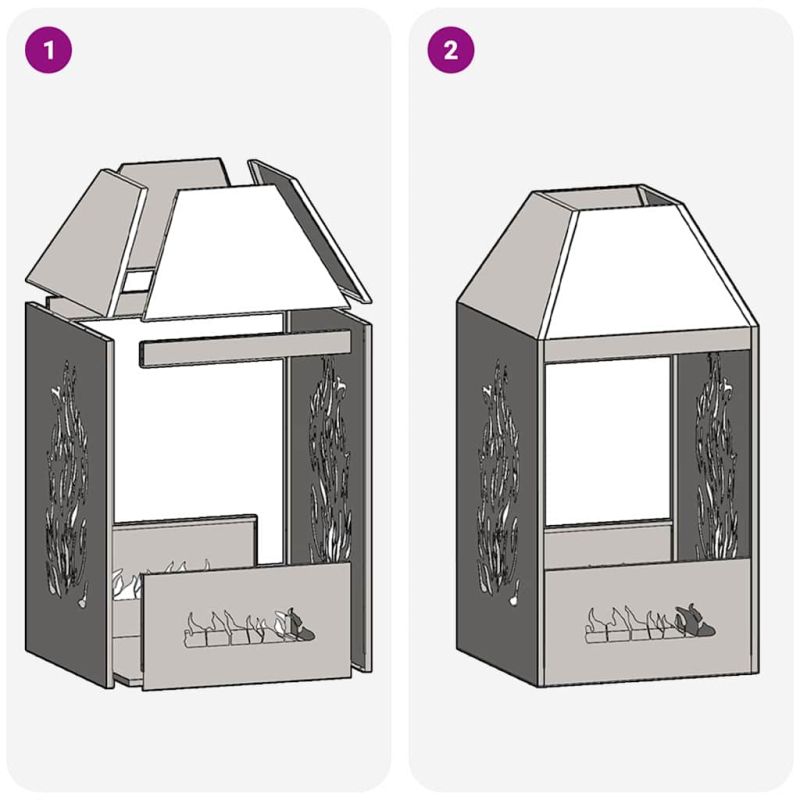 1

2