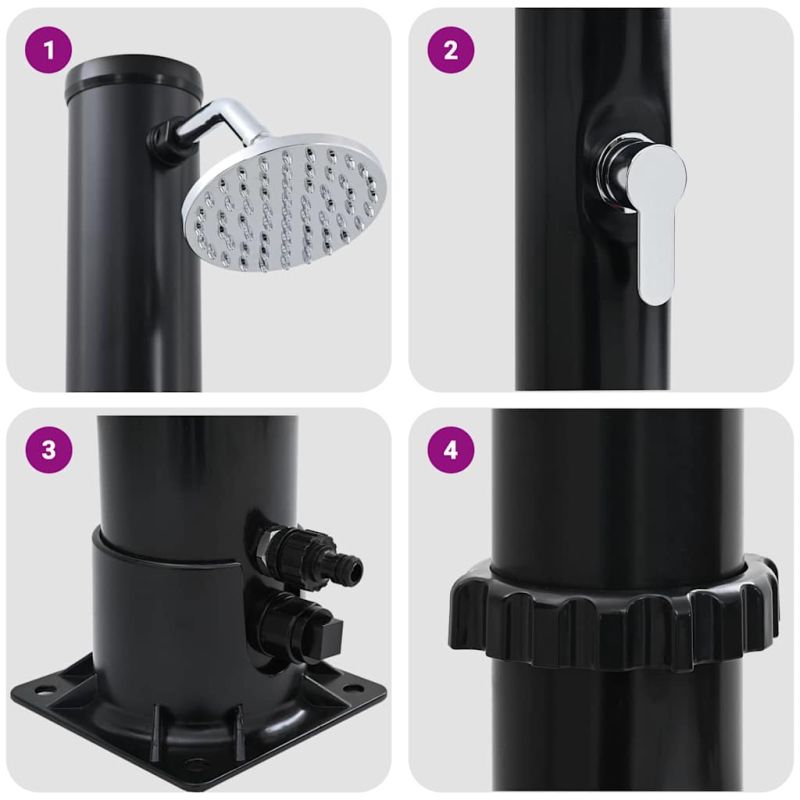 1

2

3

4