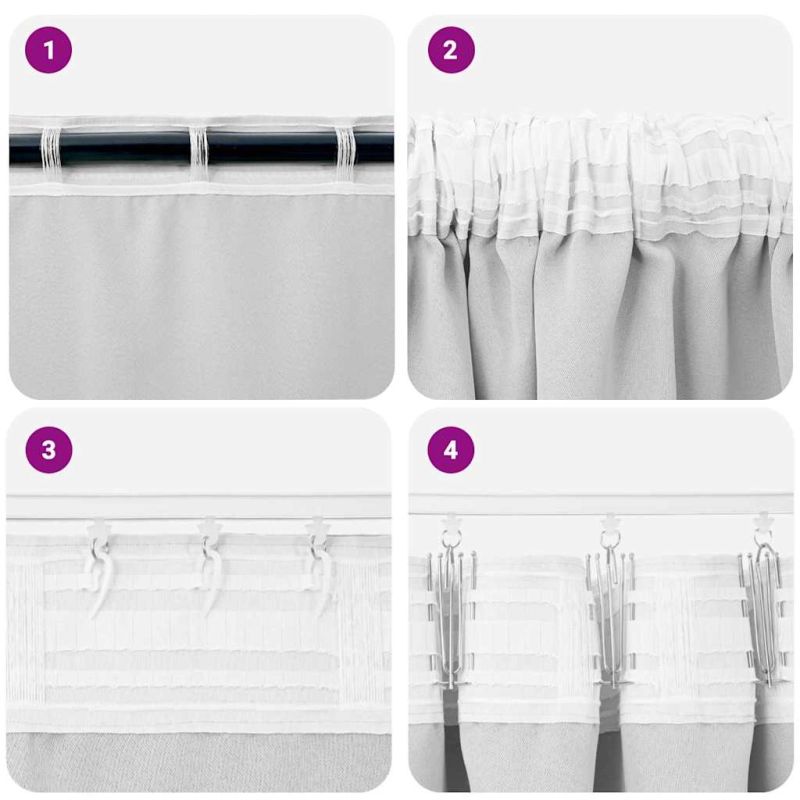 1

2

3

4