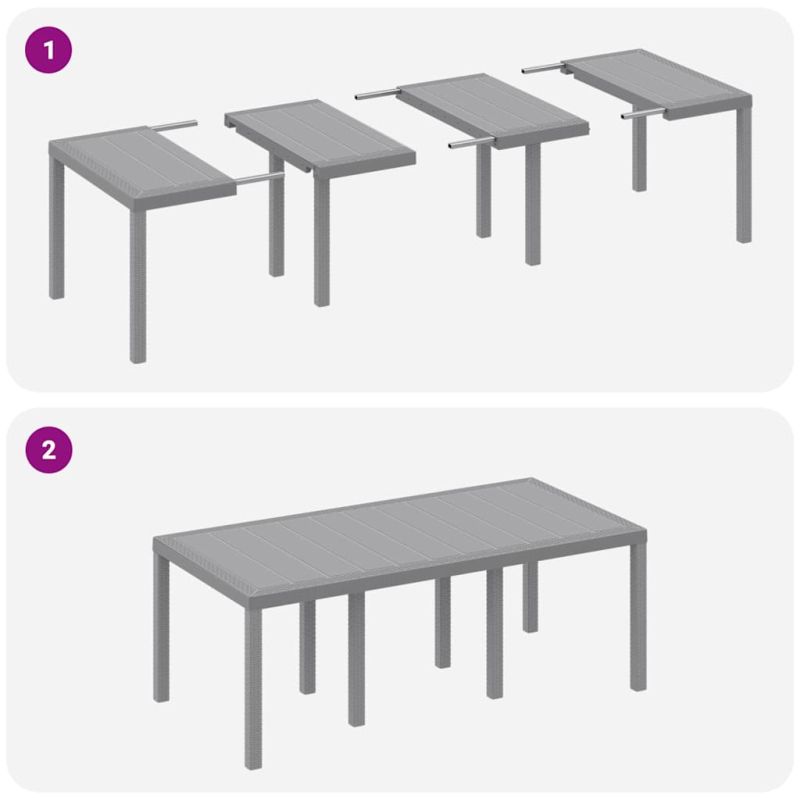 1

2