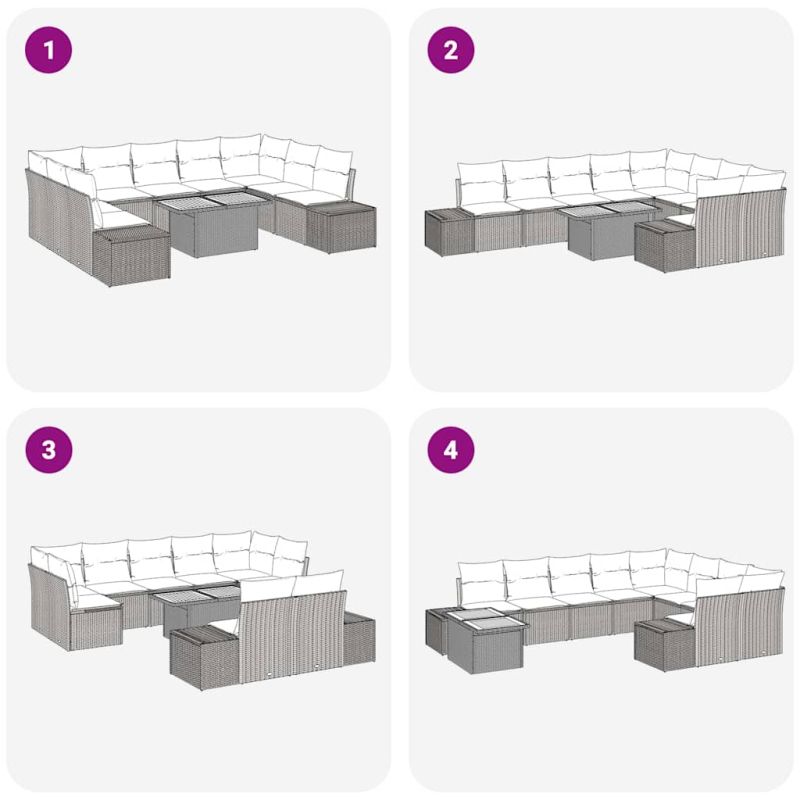 1

2

3

4