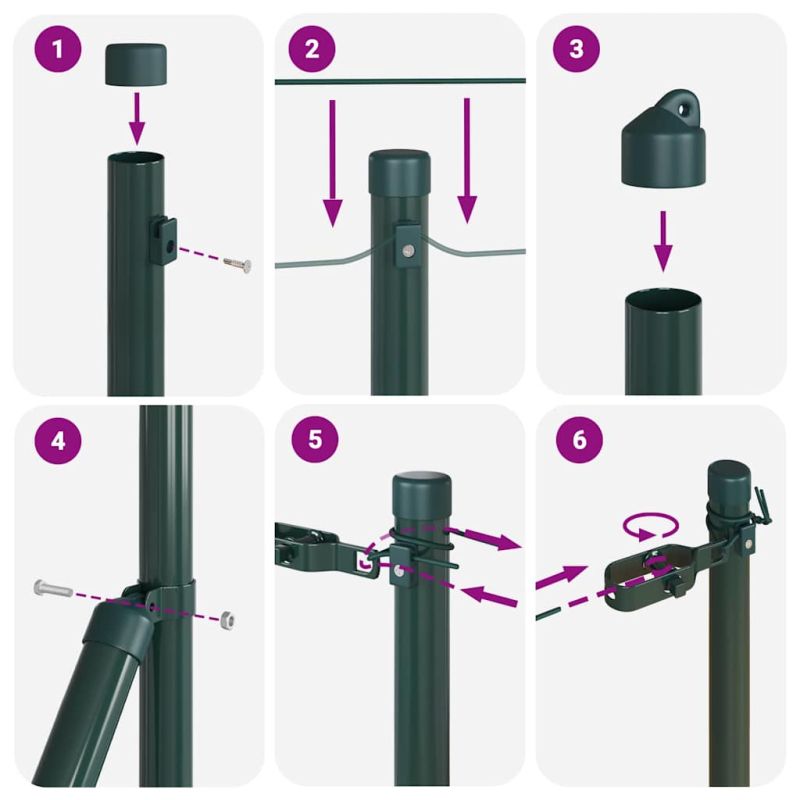 1

2

3

4

5

6