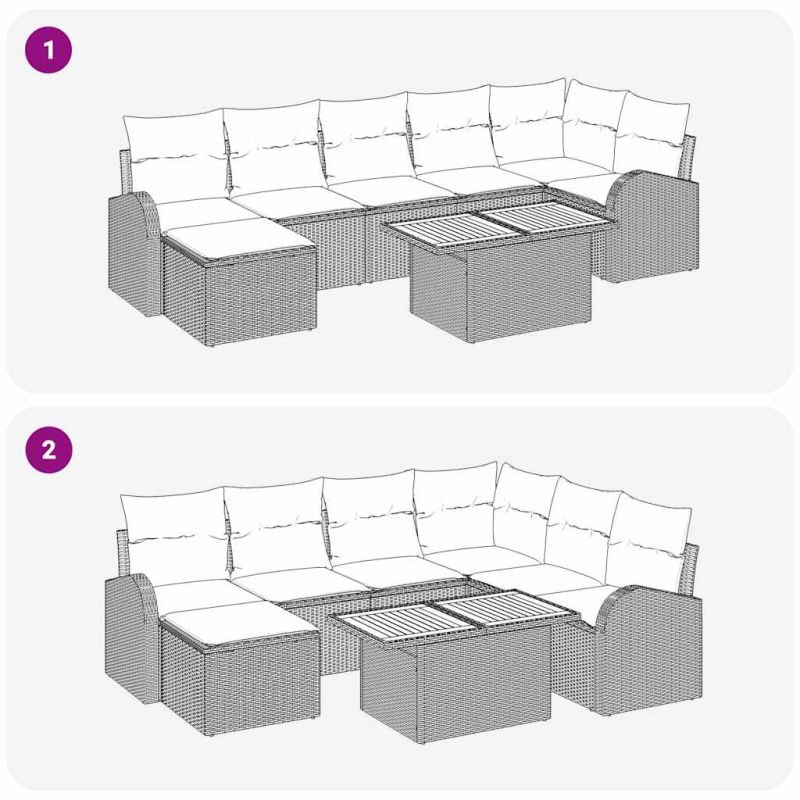 1

2