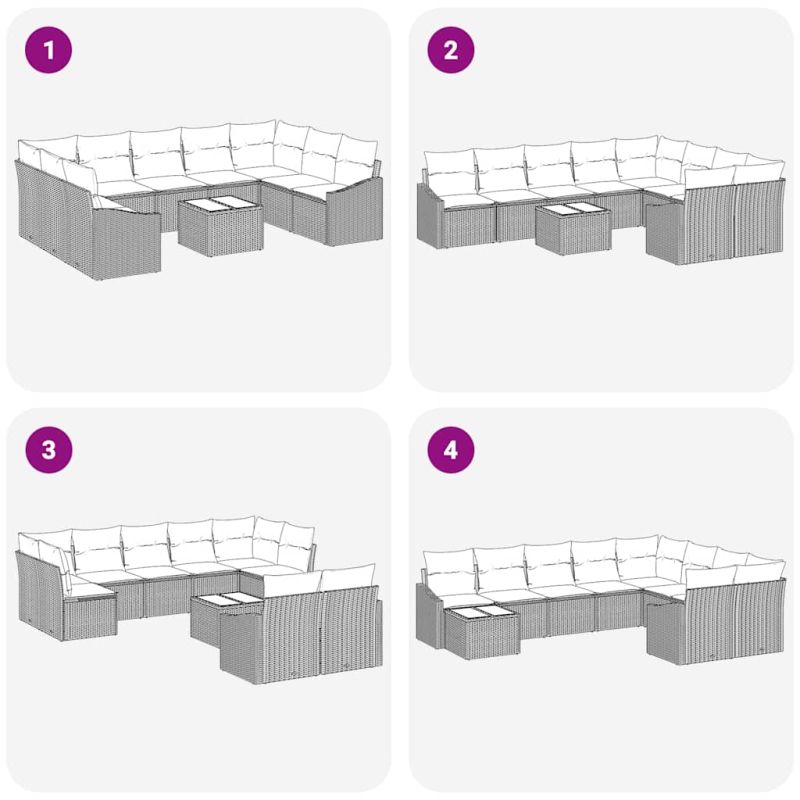 1

2

3

4