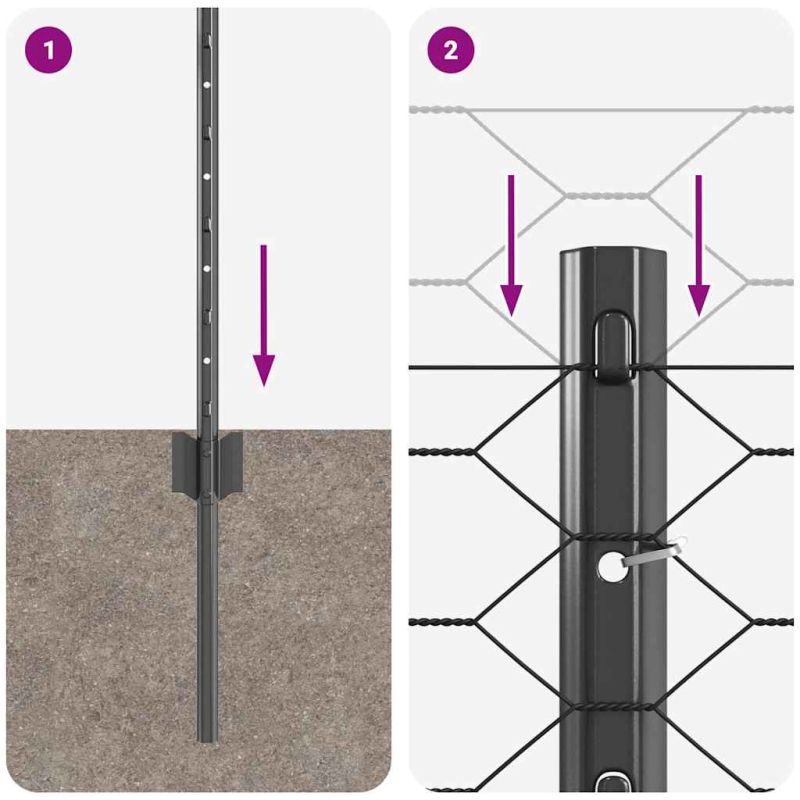 1

2