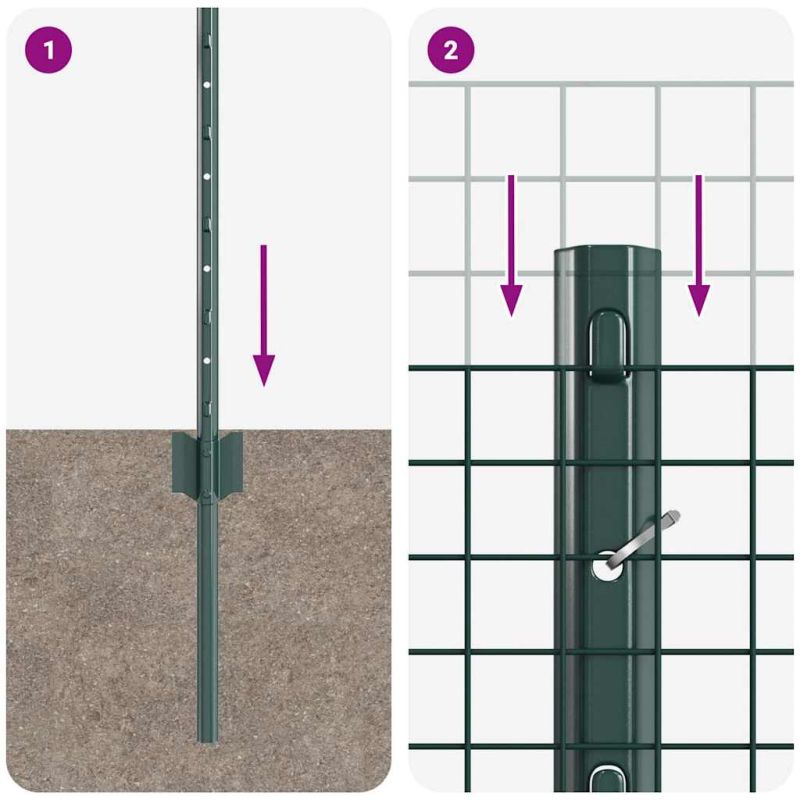 1

2