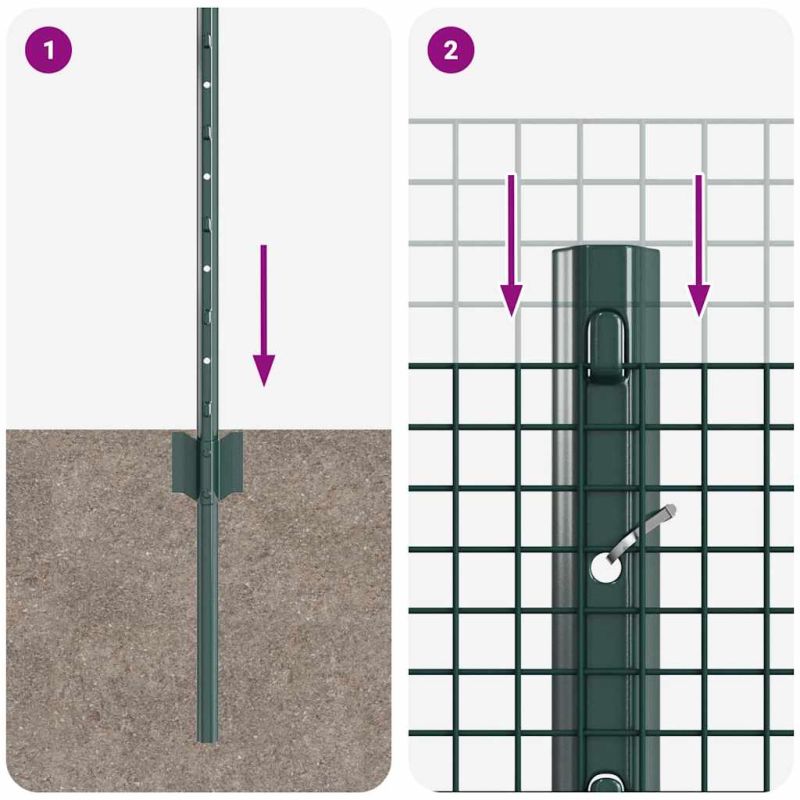 1

2