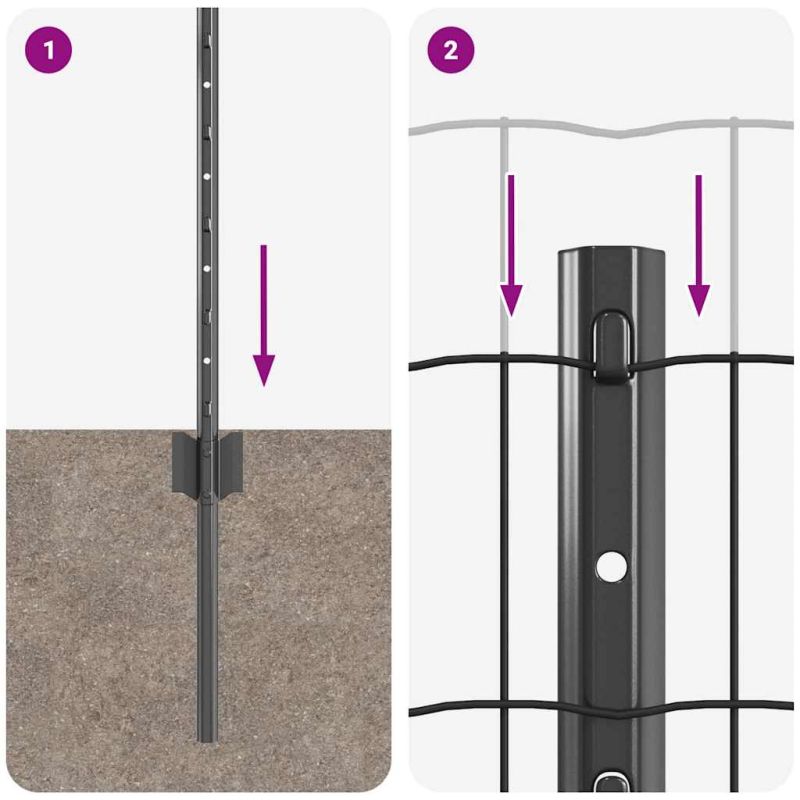 1

2