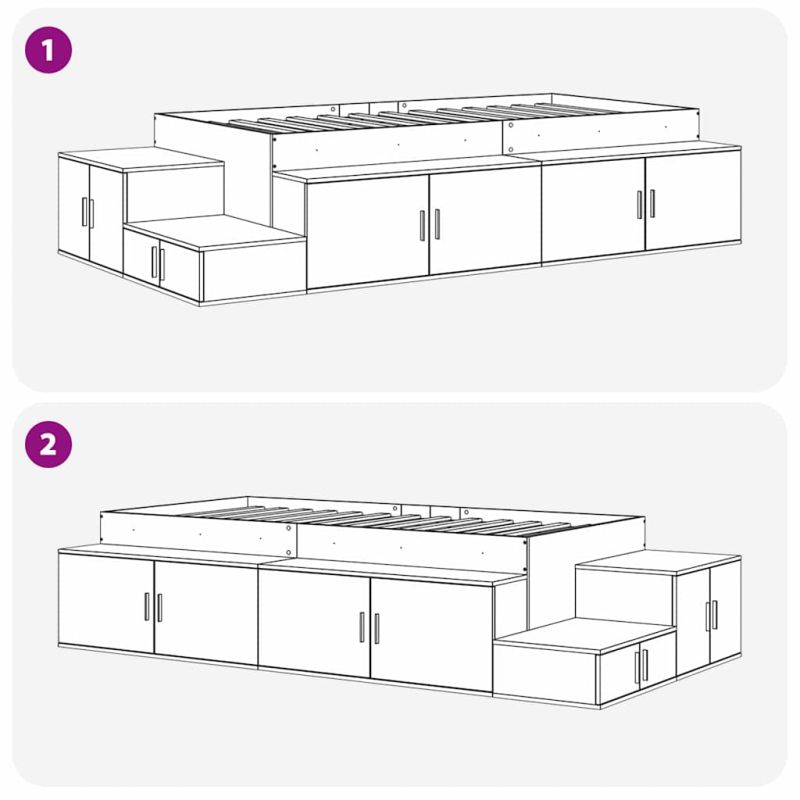 1

2