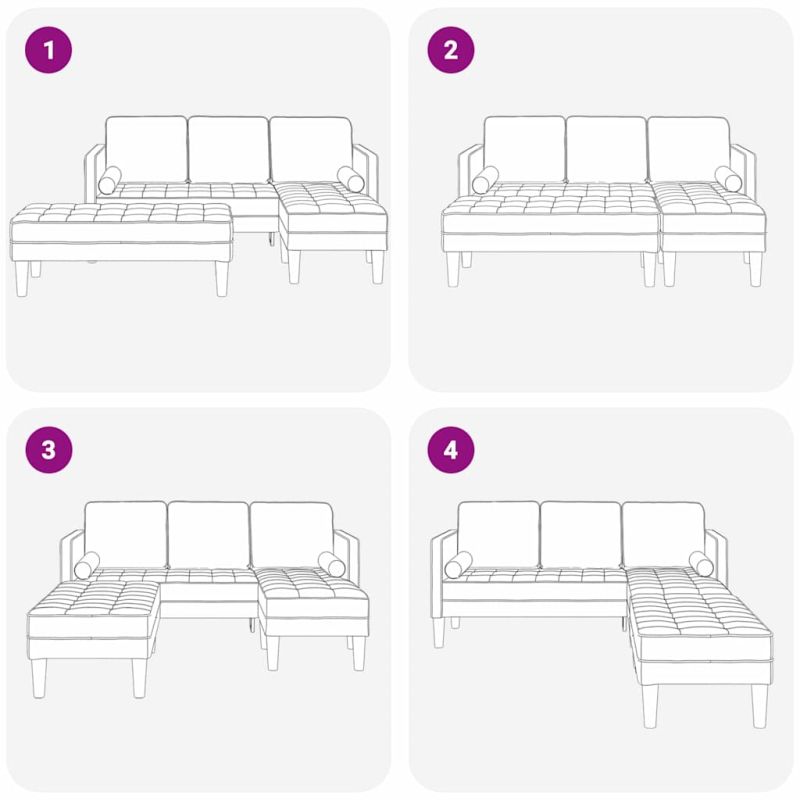 1

2

3

4