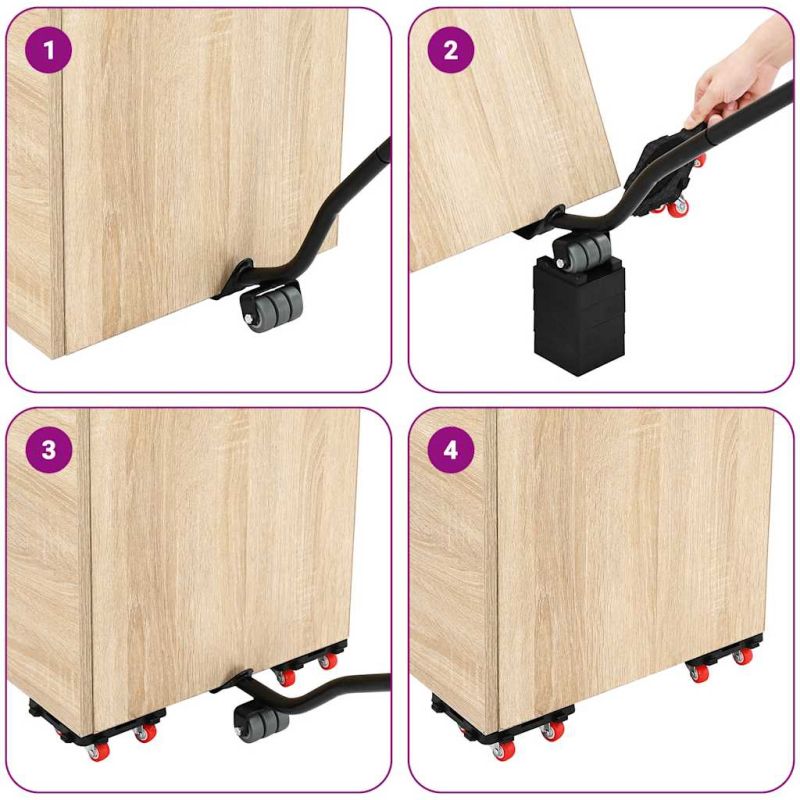 1

2

3

4