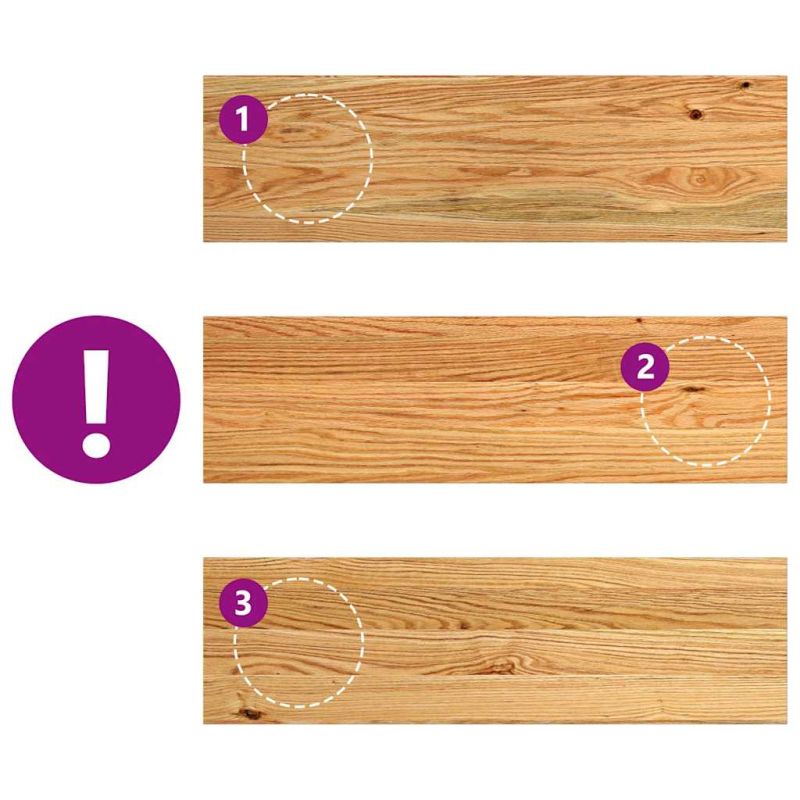 1

!

2

3