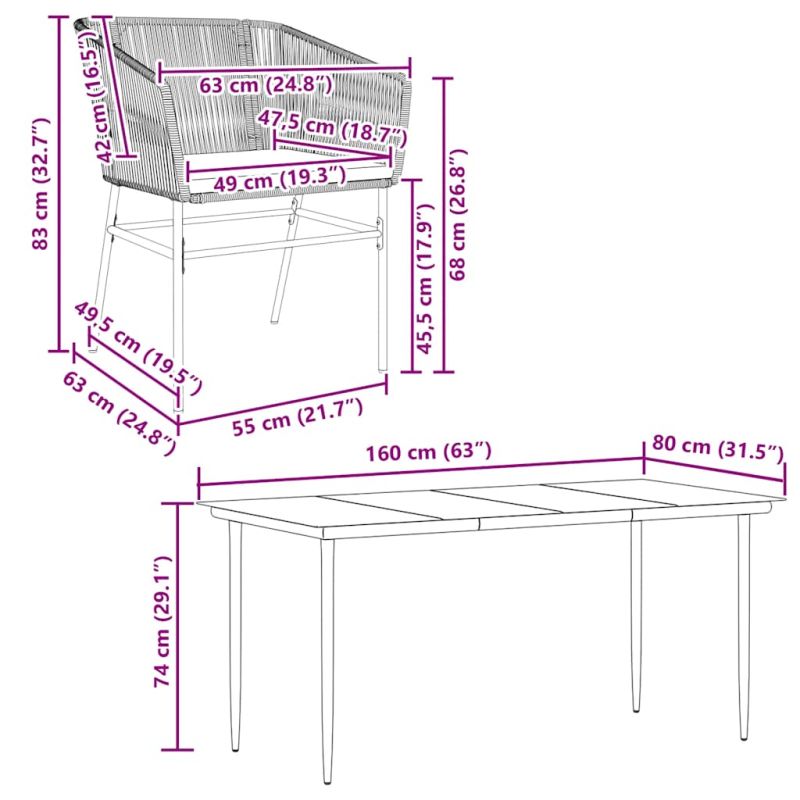 83 cm (32.7″)
42 cm (16.5″)
63 cm (24.8″)
47,5 cm (18.7″)
49 cm (19.3″)
68 cm (26.8″)
45,5 cm (17.9″)
49,5 cm (19.5″)
63 cm (24.8″)
55 cm (21.7″)
160 cm (63″)
80 cm (31.5″)
74 cm (29.1″)