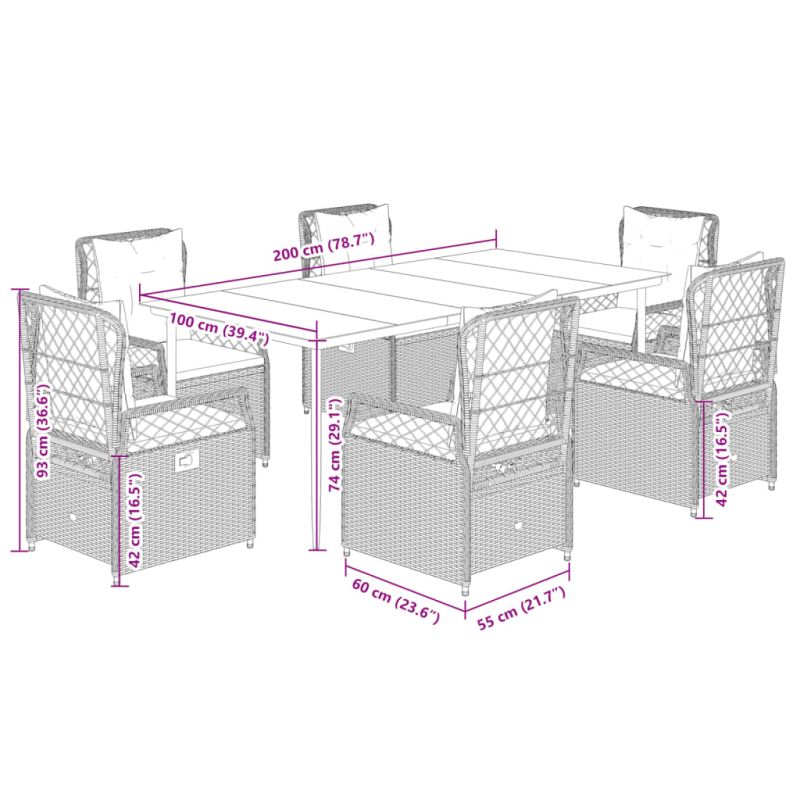 200 cm (78.7")
100 cm (39.4")
93 cm (36.6")
42 cm (16.5")
74 cm (29.1")
42 cm (16.5")
60 cm (23.6")
55 cm (21.7")