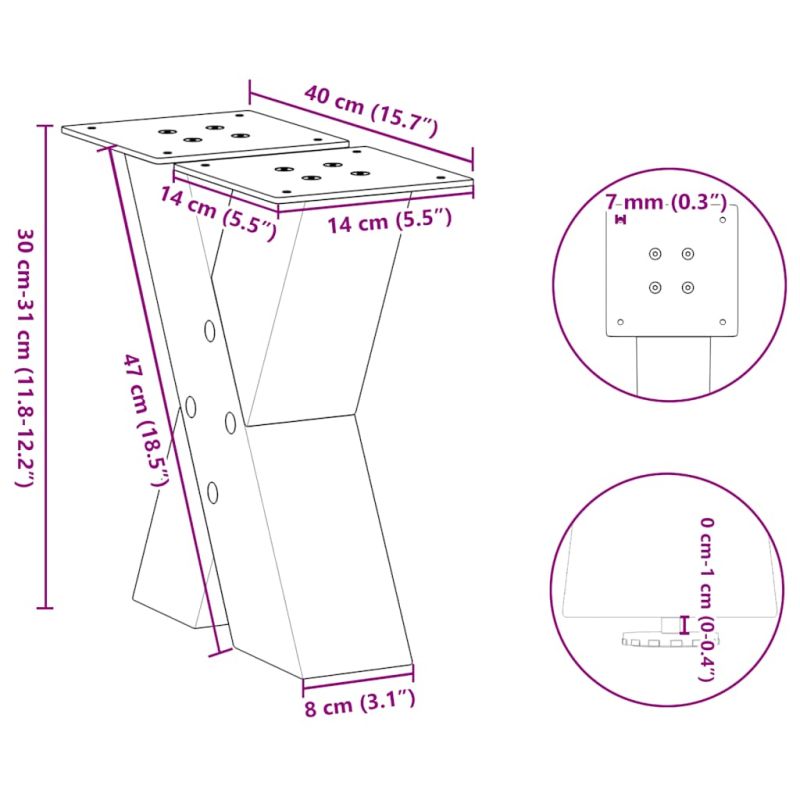 40 cm (15.7″)

14 cm (5.5″)

14 cm (5.5″)

30 cm-31 cm (11.8-12.2″)

47 cm (18.5″)

8 cm (3.1″)

7 mm (0.3″)

0 cm-1 cm (0-0.4″)