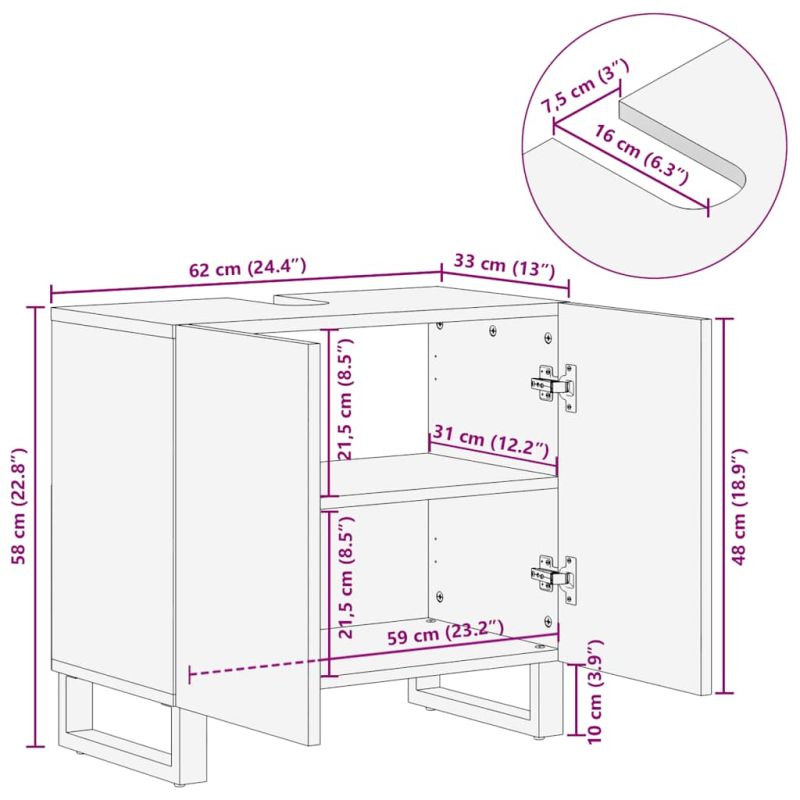 7,5 cm (3″)
16 cm (6.3″)
62 cm (24.4″)
33 cm (13″)
58 cm (22.8″)
21,5 cm (8.5″)
31 cm (12.2″)
21,5 cm (8.5″)
59 cm (23.2″)
48 cm (18.9″)
10 cm (3.9″)