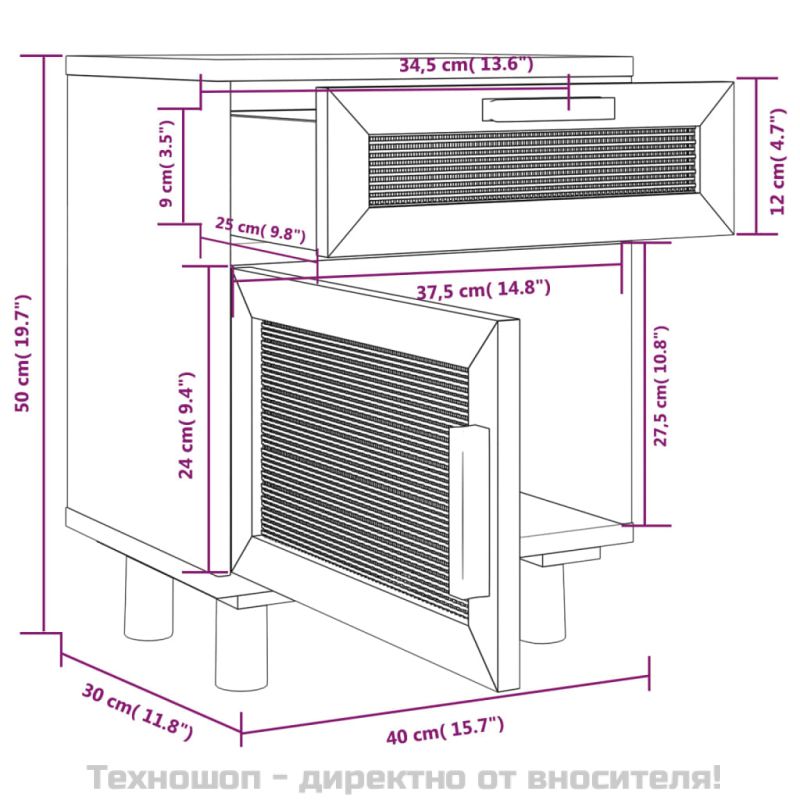 34,5 cm( 13.6")

9 cm( 3.5")

12 cm( 4.7")

25 cm( 9.8")

37,5 cm( 14.8")

50 cm( 19.7")

24 cm( 9.4")

27,5 cm( 10.8")

30 cm( 11.8")

40 cm( 15.7")

Техношоп - директно от вносителя!