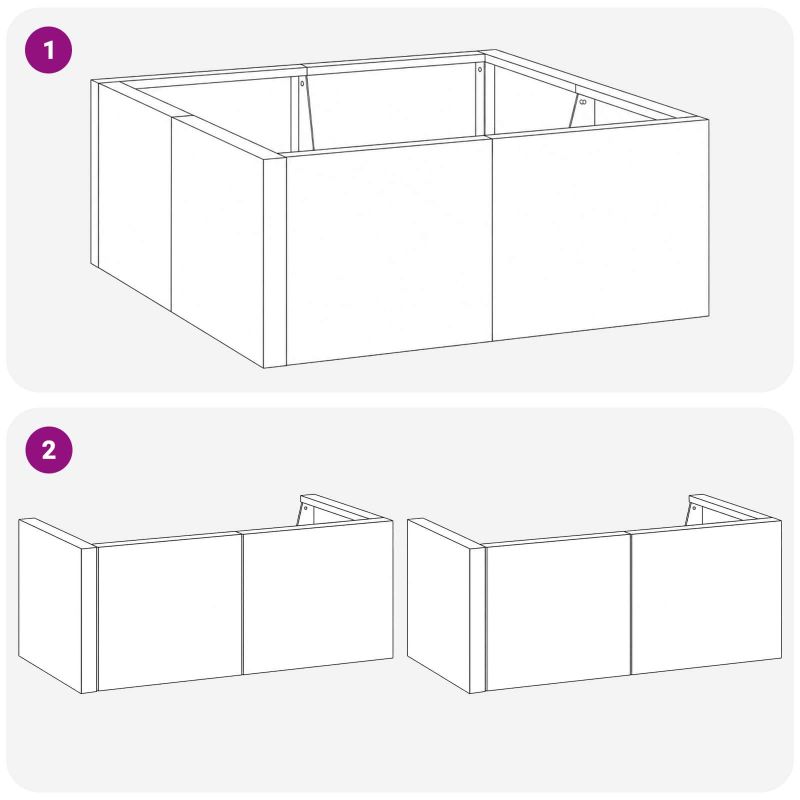 1

2