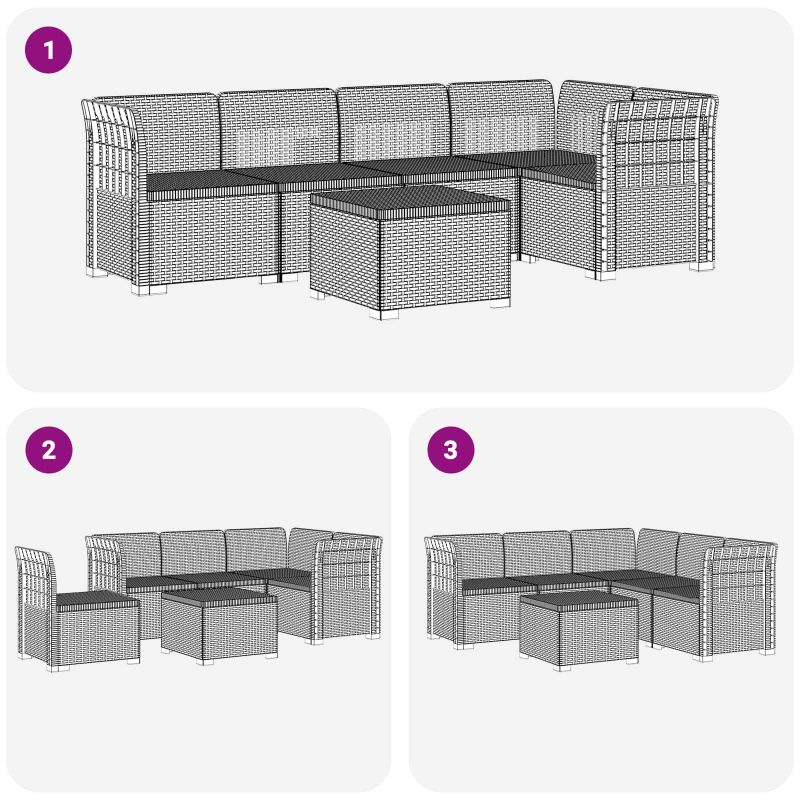 1

2

3