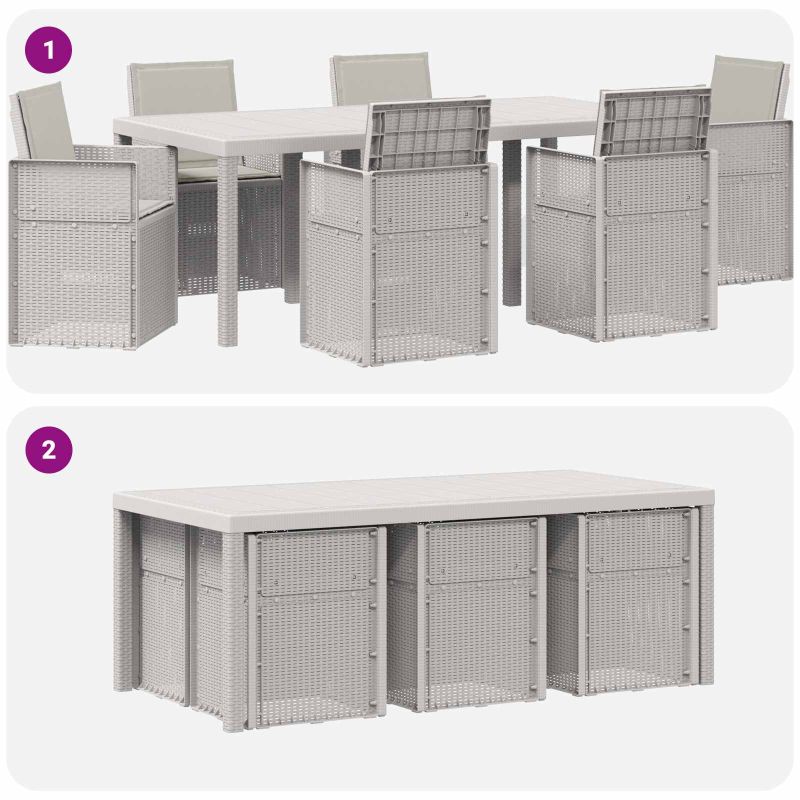 1

2