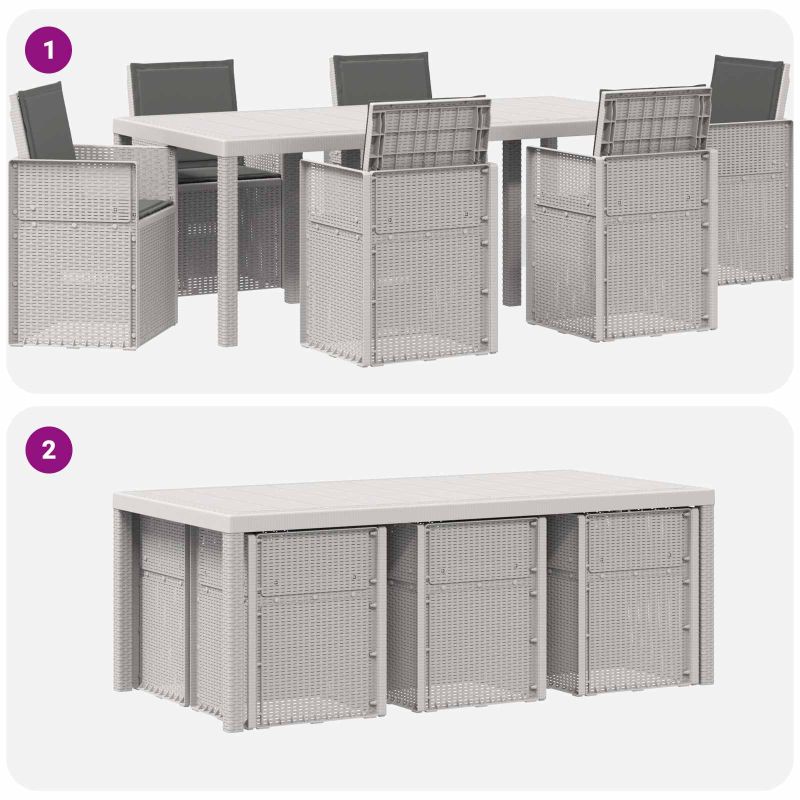 1

2