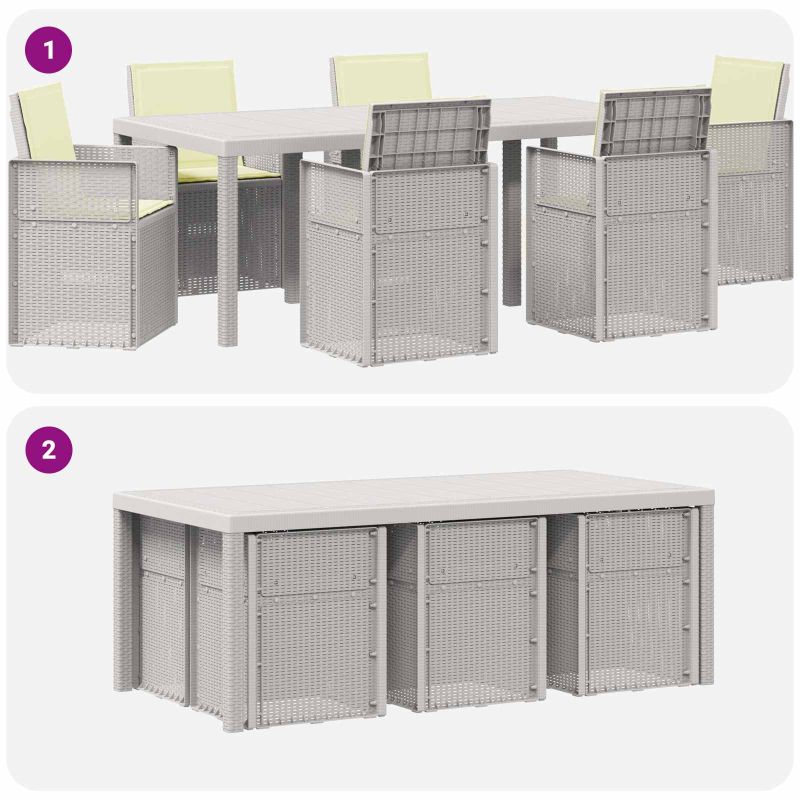 1

2