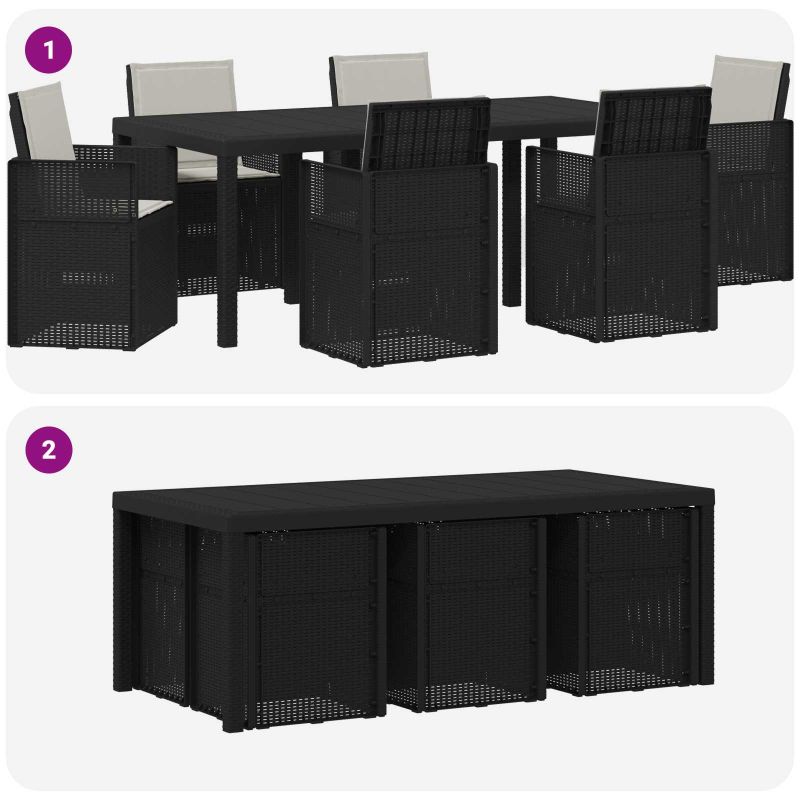 1

2