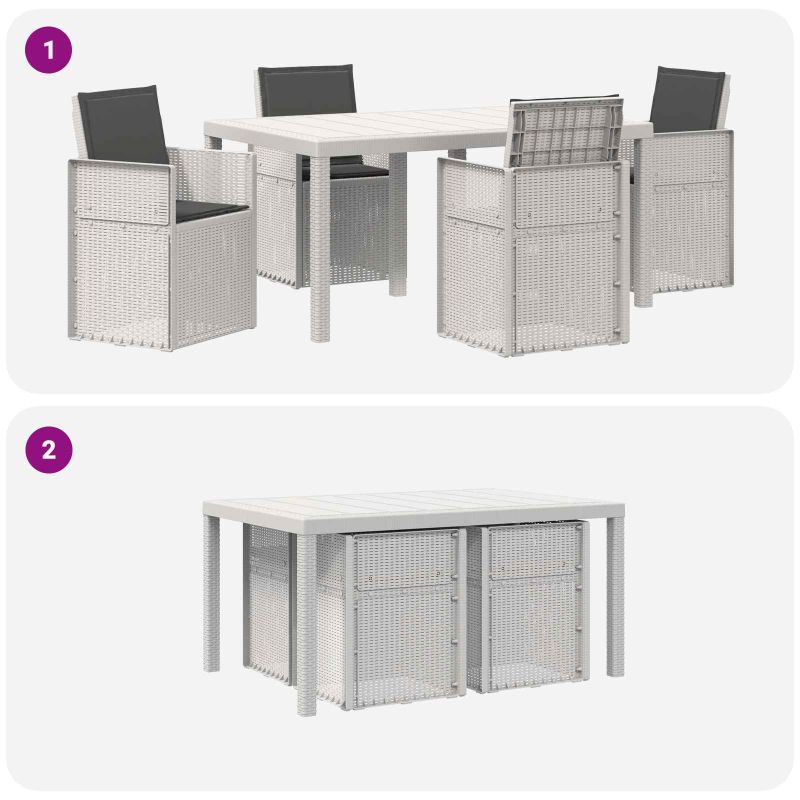 1

2