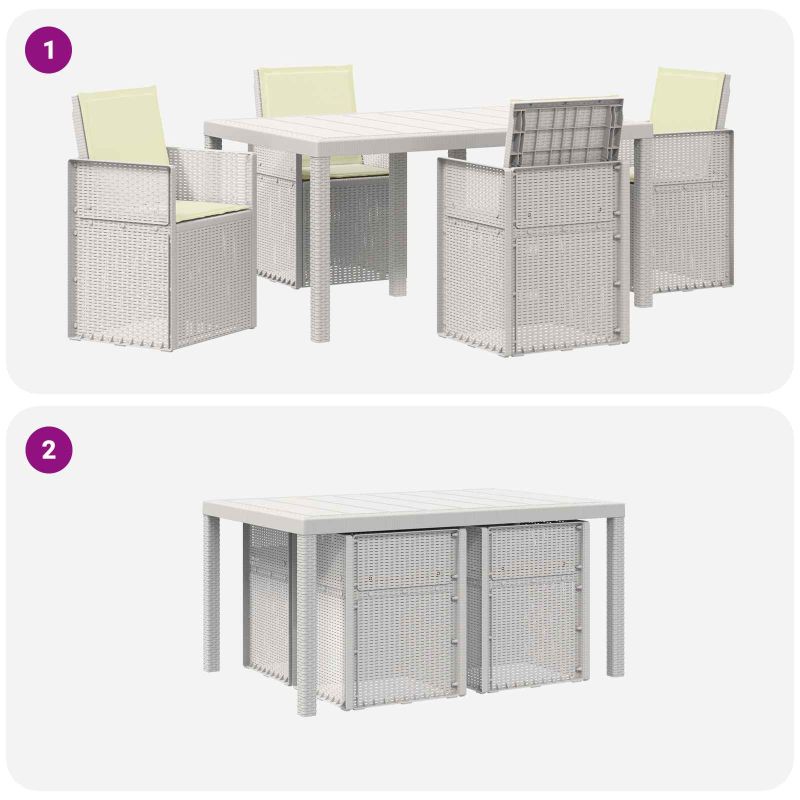 1

2