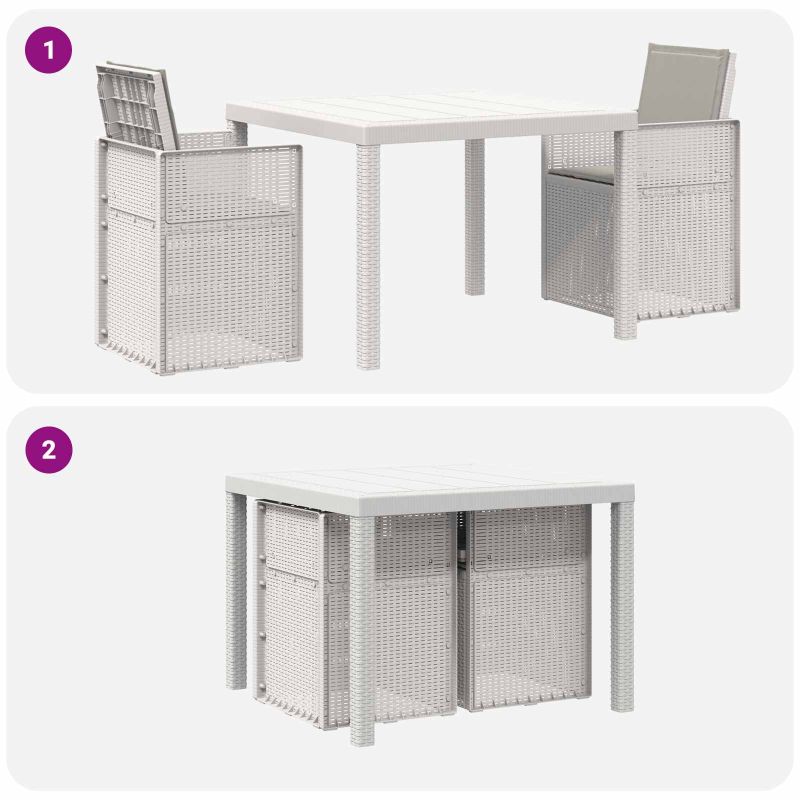 1

2