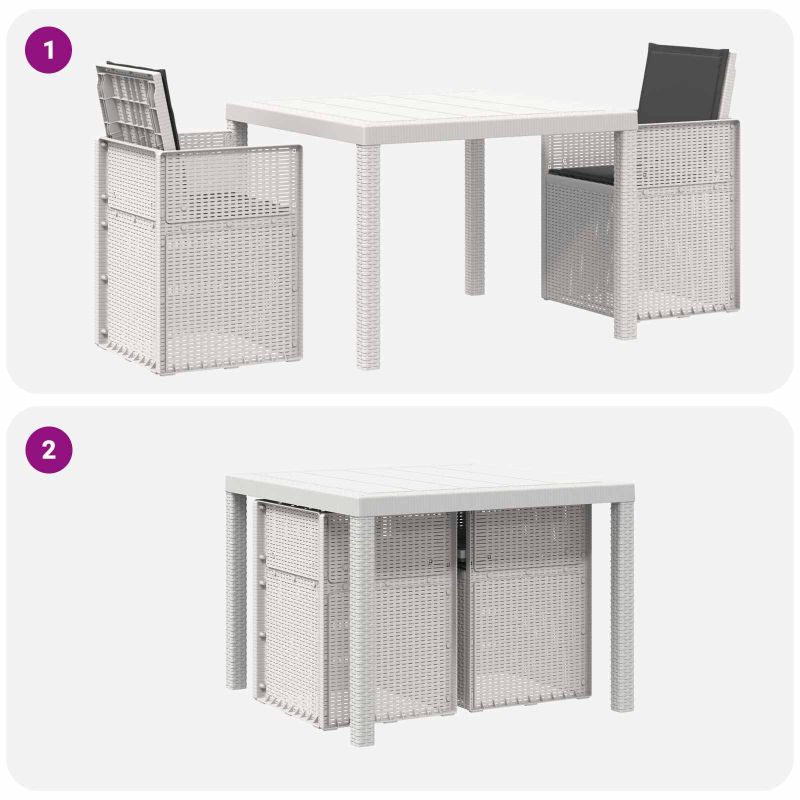 1

2