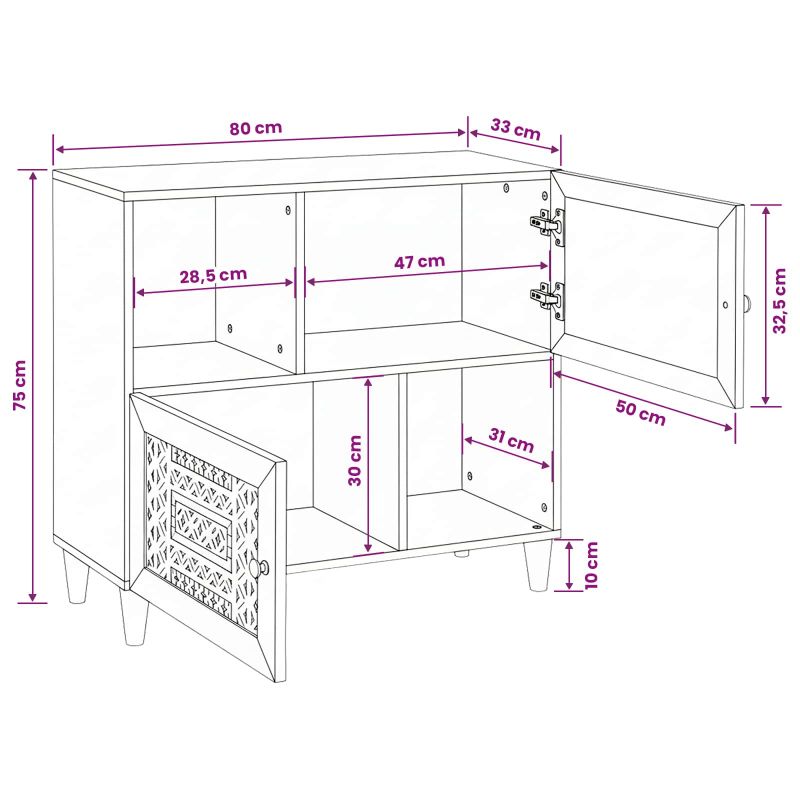 80 cm
33 cm
75 cm
28,5 cm
47 cm
32,5 cm
50 cm
30 cm
31 cm
10 cm