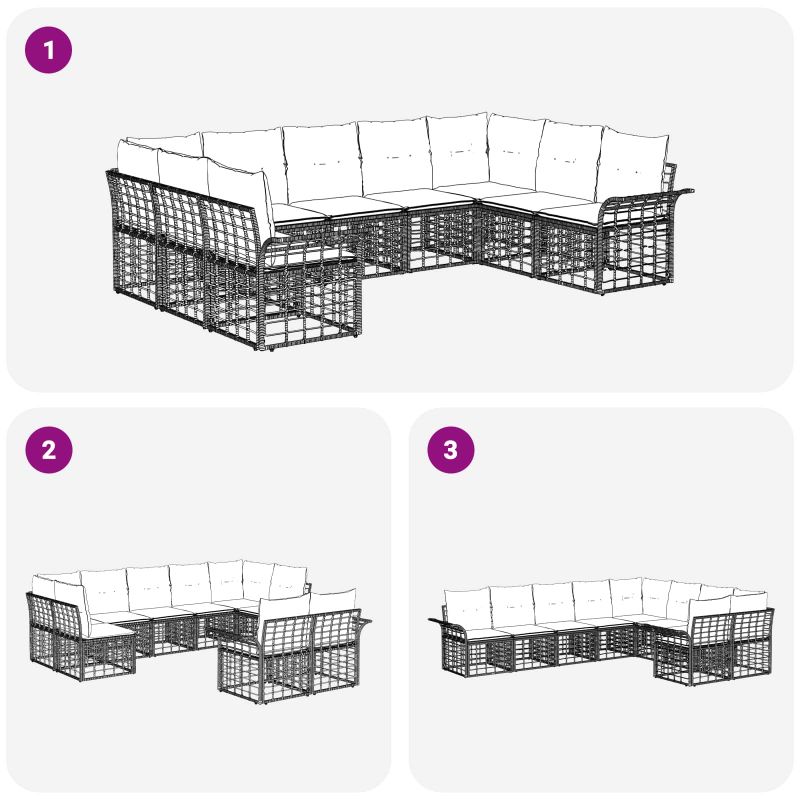 1

2

3