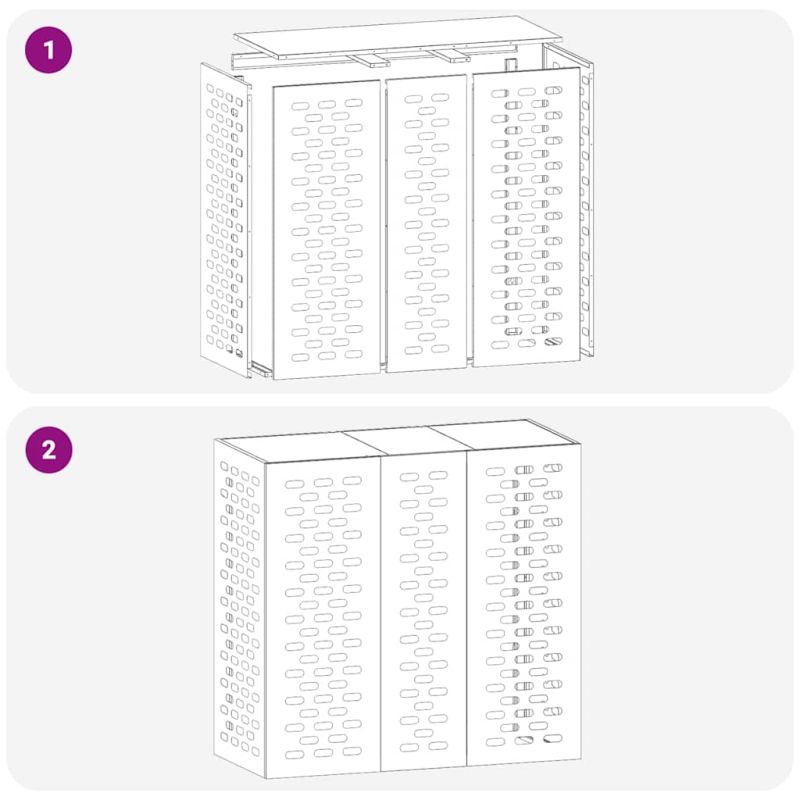 1

2