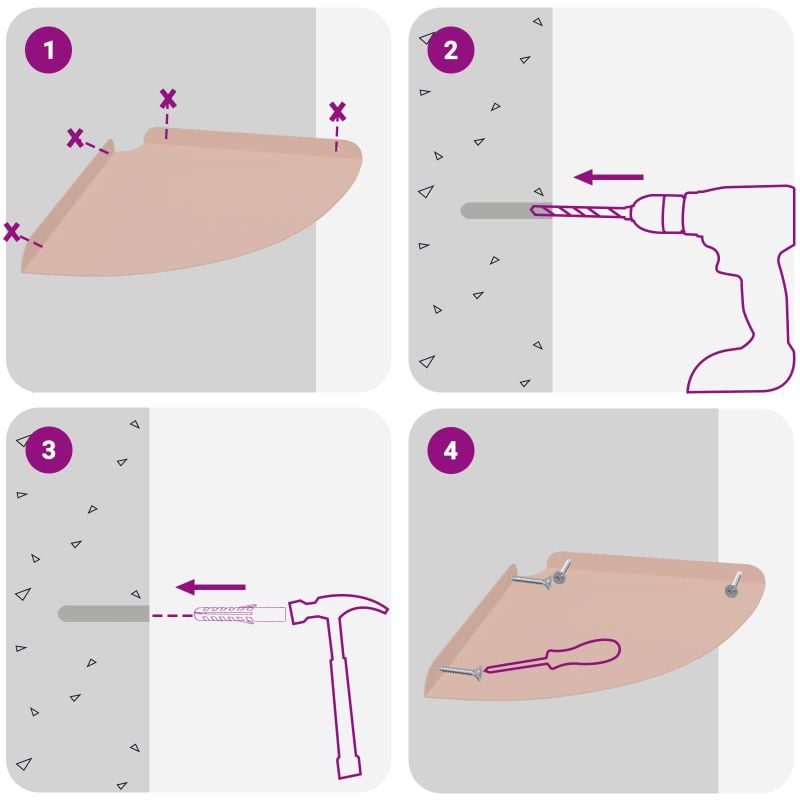 1

2

3

4