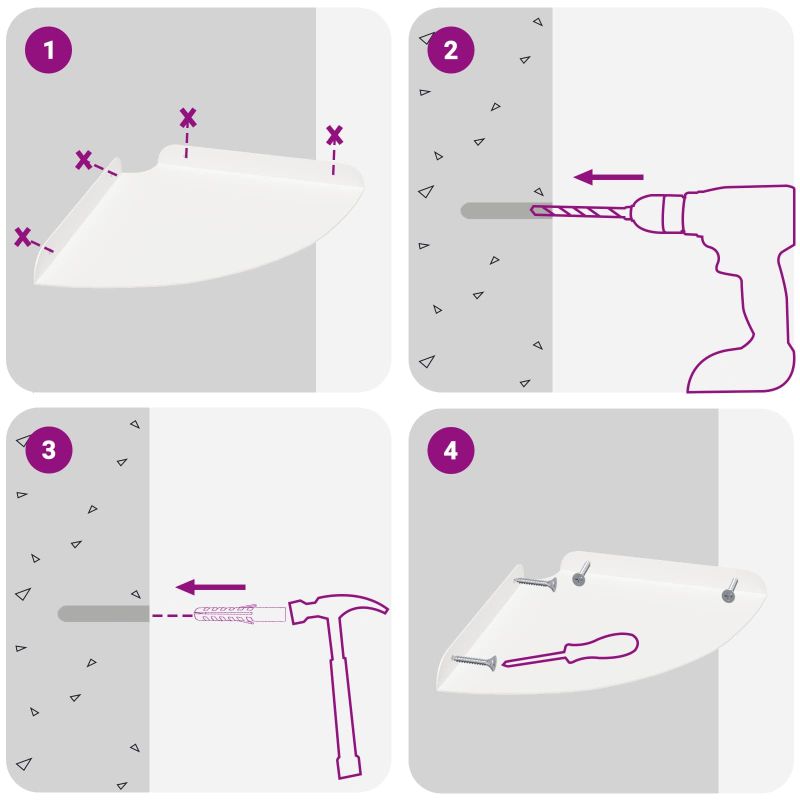 1
2
3
4