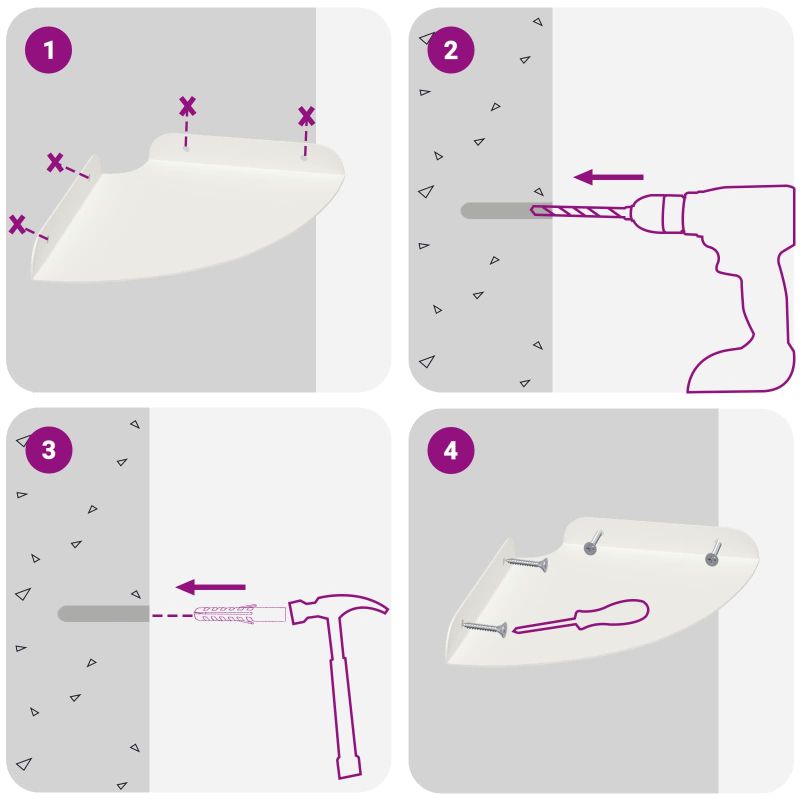 1

2

3

4