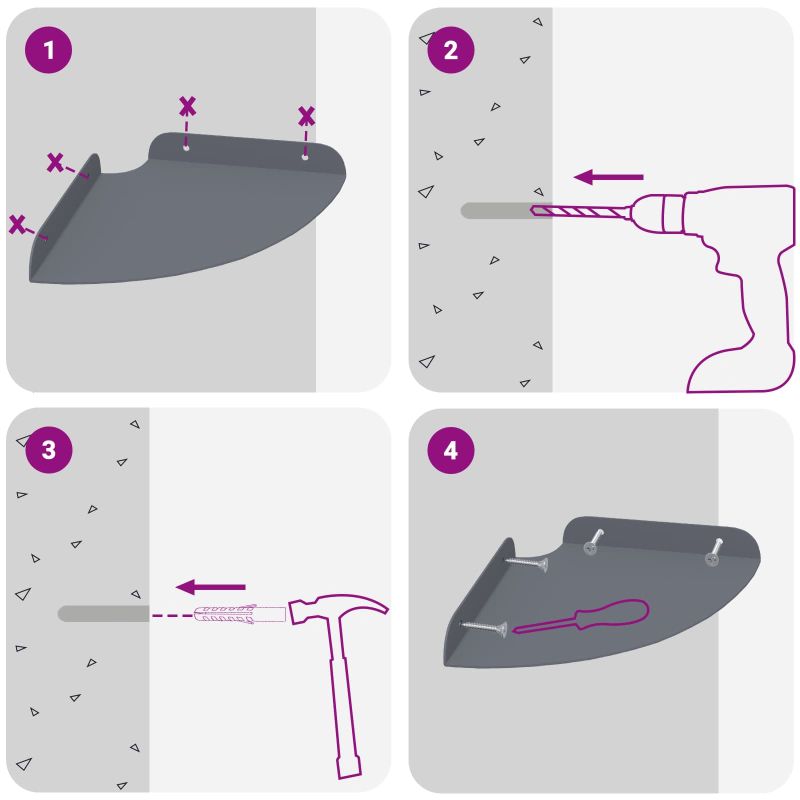 1

2

3

4