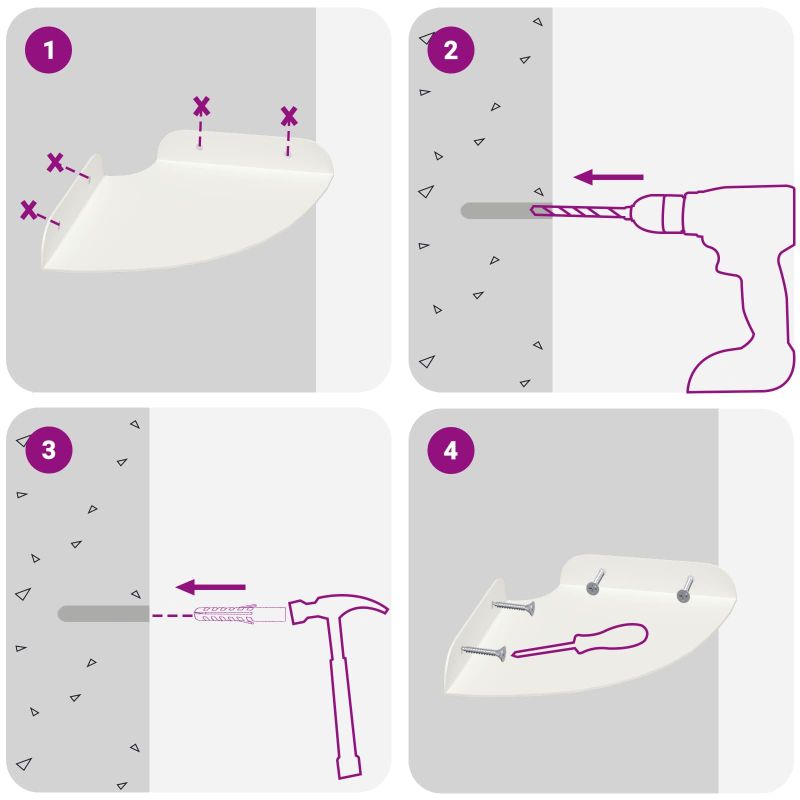 1

2

3

4