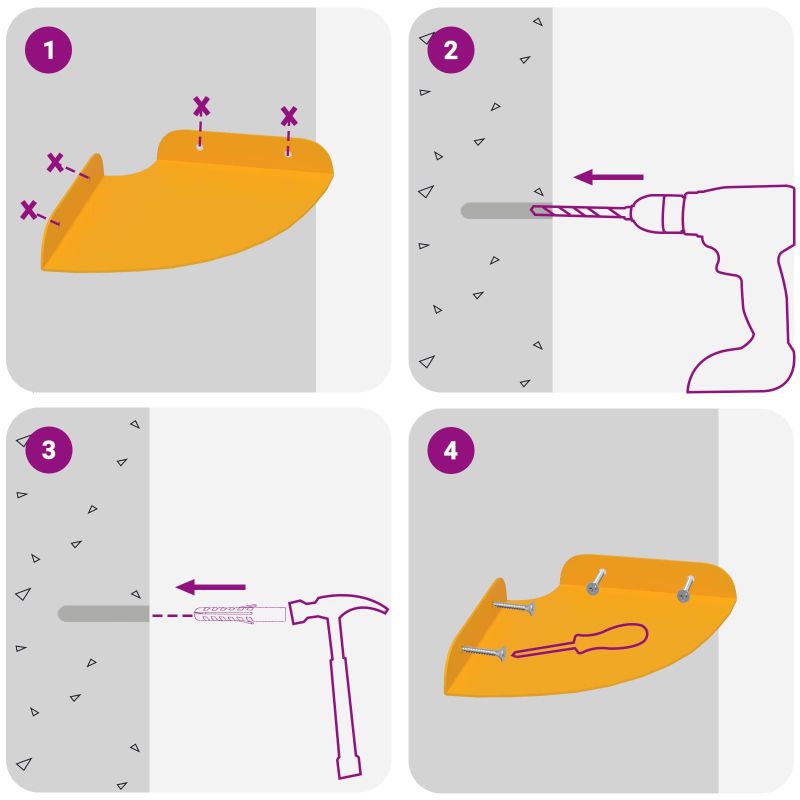 1

2

3

4