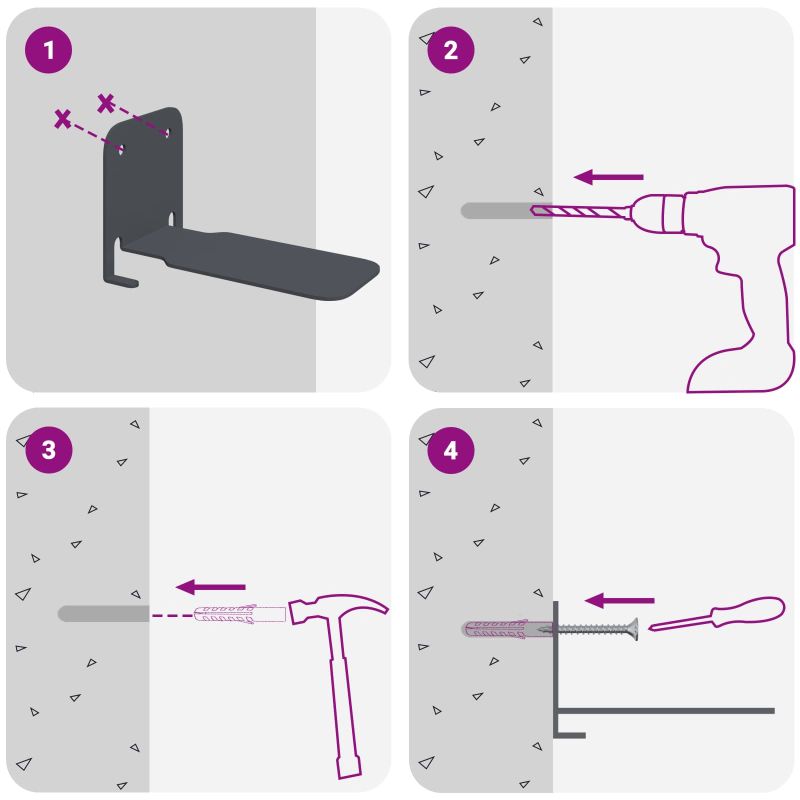 1

2

3

4