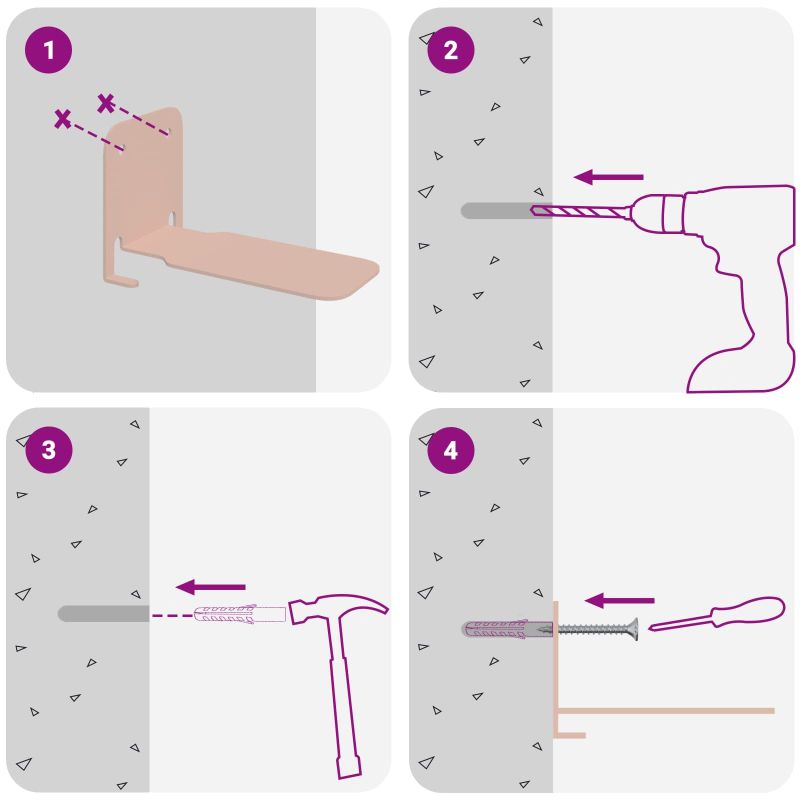 1

2

3

4