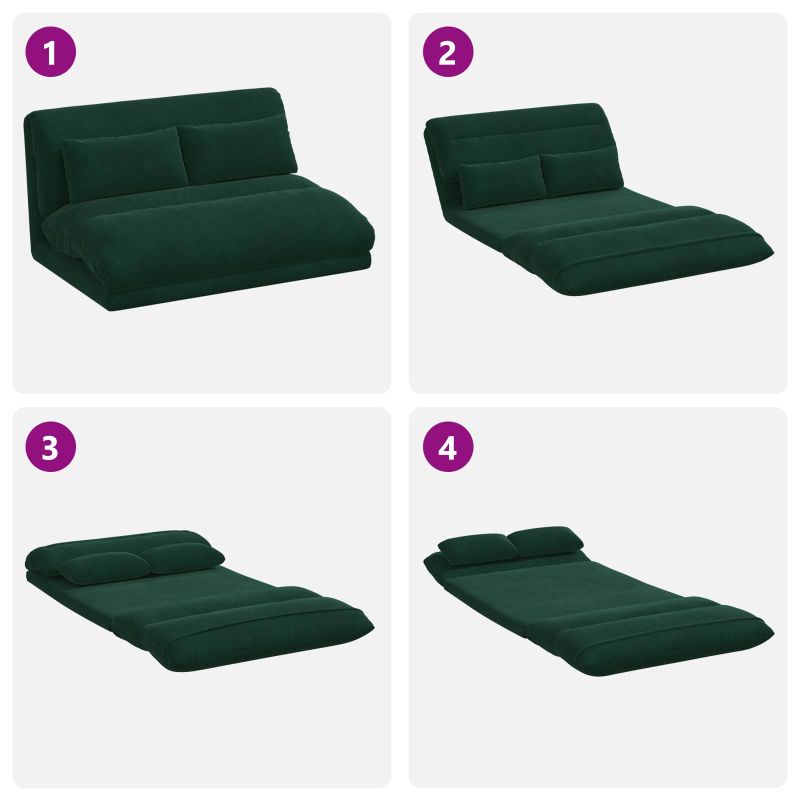 1

2

3

4