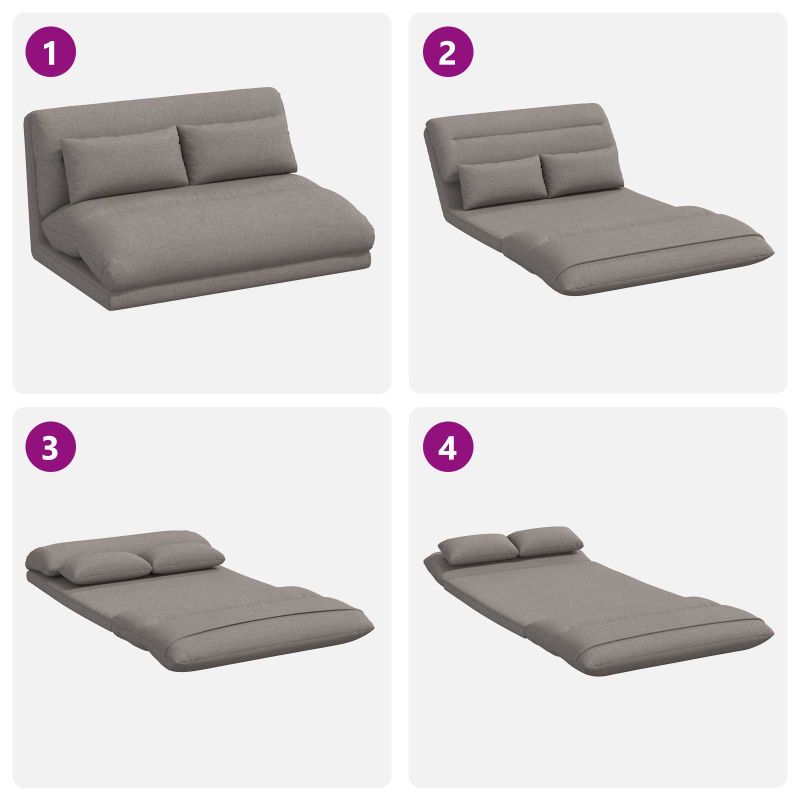 1

2

3

4